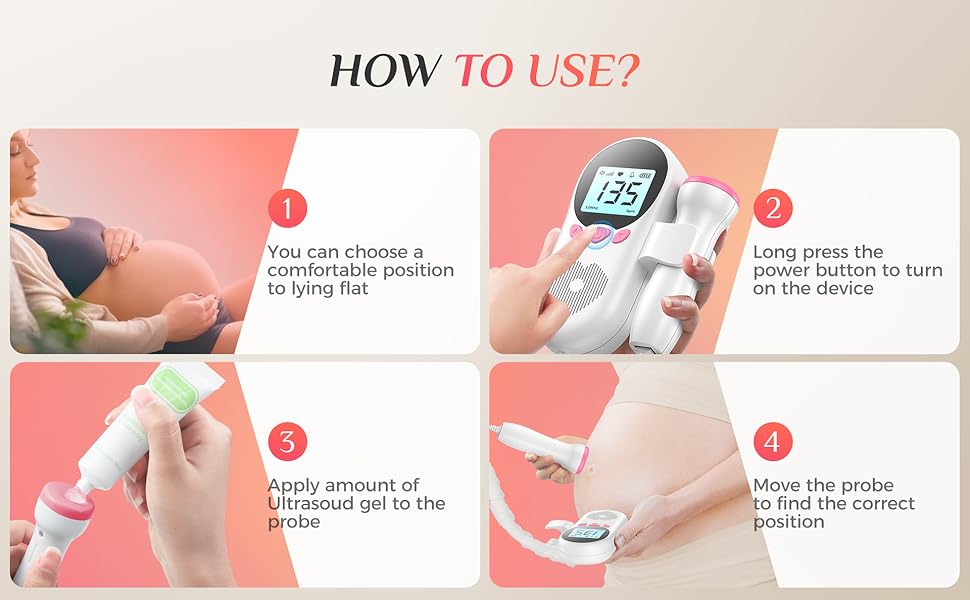 HOW TO USE?

1
You can choose a comfortable position to lying flat

135

2
Long press the power button to turn on the device

3
Apply amount of Ultrasoud gel to the probe

4
Move the probe to find the correct position